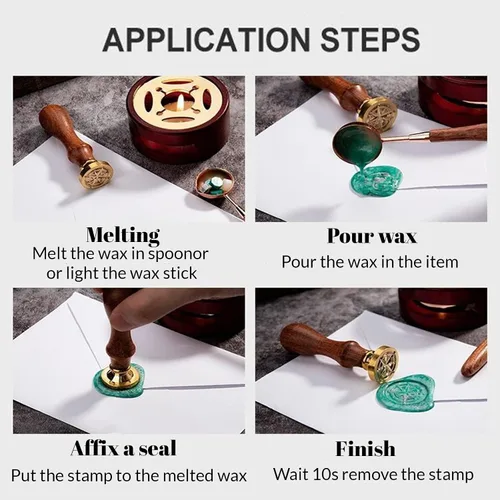 APPLICATION STEPS

Melting
Melt the wax in spoonor or light the wax stick

Pour wax
Pour the wax in the item

Affix a seal
Put the stamp to the melted wax

Finish
Wait 10s remove the stamp