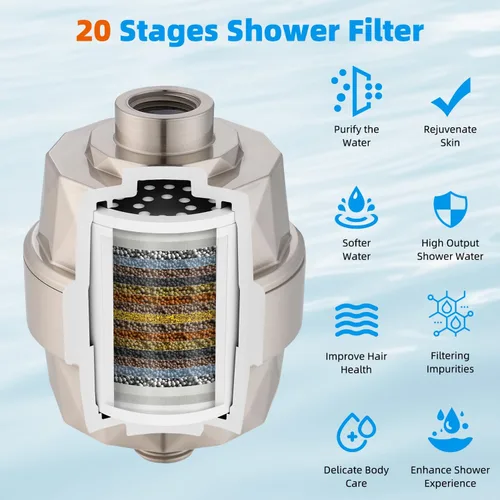 20 Stages Shower Filter

Purify the Water

Rejuvenate Skin

Softer Water

High Output Shower Water

Improve Hair Health

Filtering Impurities

Delicate Body Care

Enhance Shower Experience