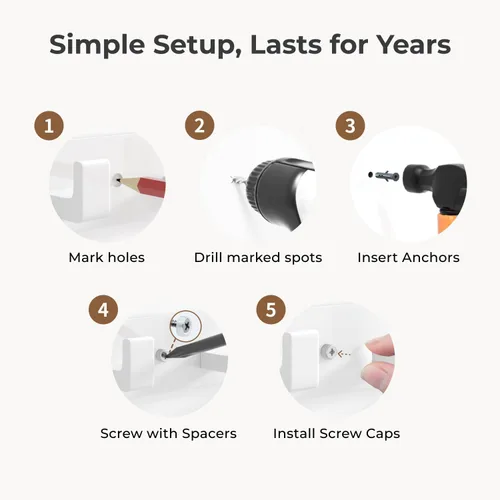 Simple Setup, Lasts for Years

1

Mark holes

2

Drill marked spots

3

Insert Anchors

4

Screw with Spacers

5

Install Screw Caps