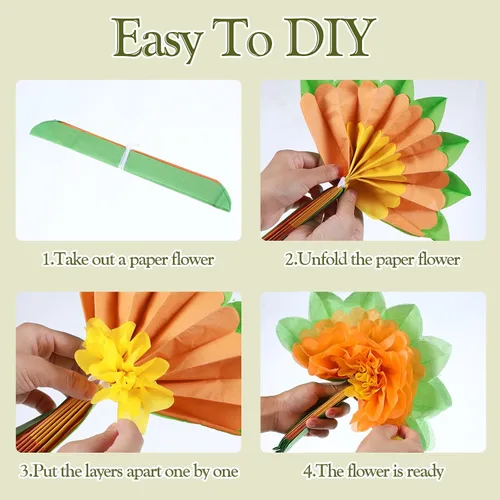 Easy To DIY

1.Take out a paper flower

2.Unfold the paper flower

3.Put the layers apart one by one

4.The flower is ready