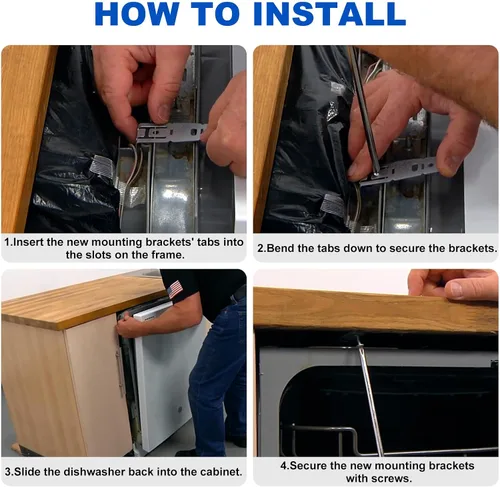 HOW TO INSTALL

1.Insert the new mounting brackets' tabs into the slots on the frame.

2.Bend the tabs down to secure the brackets.

3.Slide the dishwasher back into the cabinet.

4.Secure the new mounting brackets with screws.