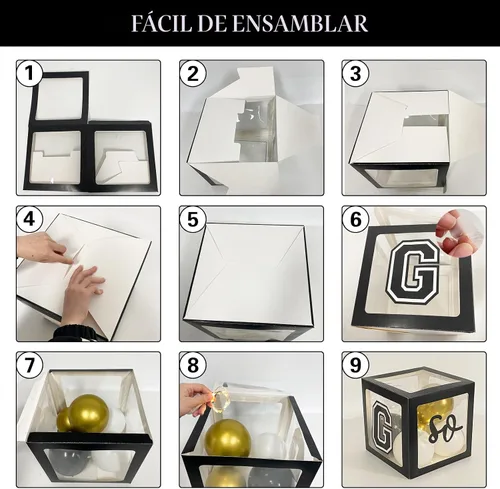 FÁCIL DE ENSAMBLAR

1

2

3

4

5

6

G

7

8

9

G

so