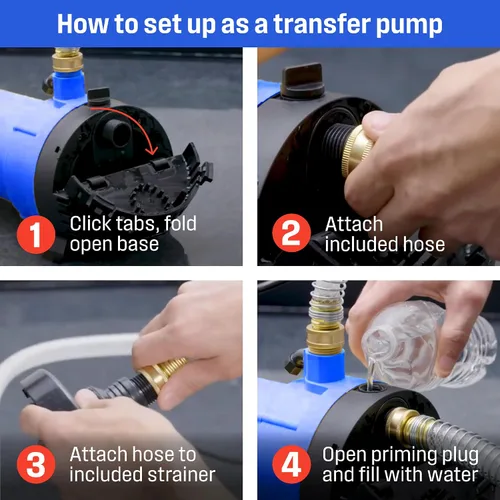 How to set up as a transfer pump

1 Click tabs, fold open base

2 Attach included hose

3 Attach hose to included strainer

4 Open priming plug and fill with water