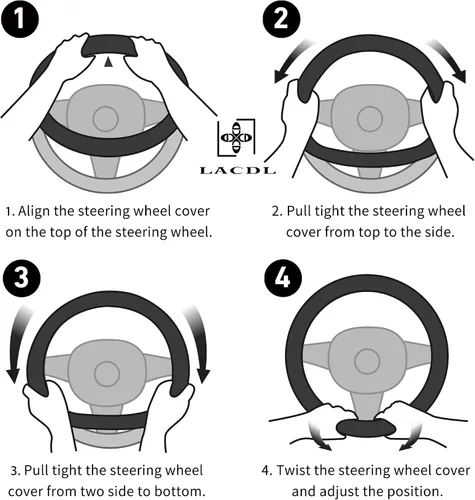 1

2

LACDL

1. Align the steering wheel cover on the top of the steering wheel.

2. Pull tight the steering wheel cover from top to the side.

3

4

3. Pull tight the steering wheel cover from two side to bottom.

4. Twist the steering wheel cover and adjust the position.