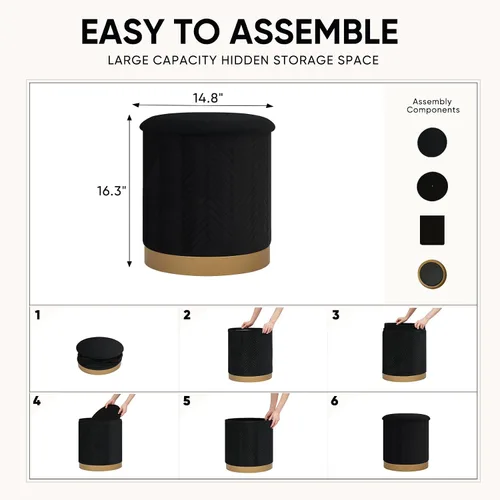 EASY TO ASSEMBLE

LARGE CAPACITY HIDDEN STORAGE SPACE

14.8"

16.3"

Assembly Components

1

2

3

4

5

6