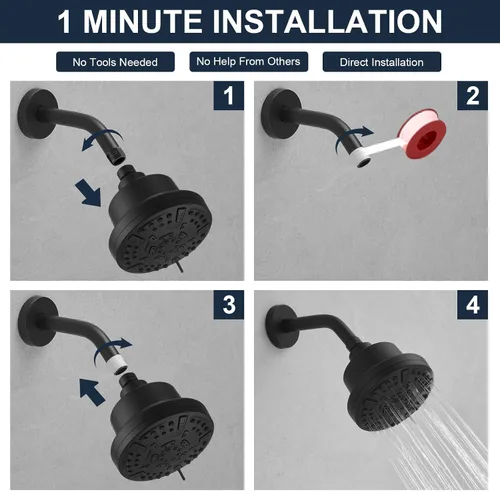 1 MINUTE INSTALLATION

No Tools Needed

No Help From Others

Direct Installation

1

2

3

4