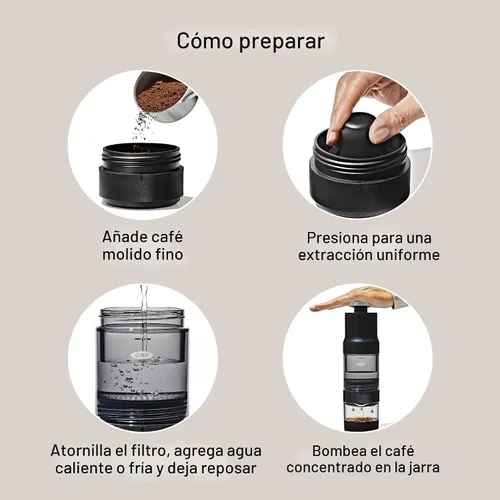 Cómo preparar

Añade café molido fino

Presiona para una extracción uniforme

OXO

Atornilla el filtro, agrega agua caliente o fría y deja reposar

Bombea el café concentrado en la jarra