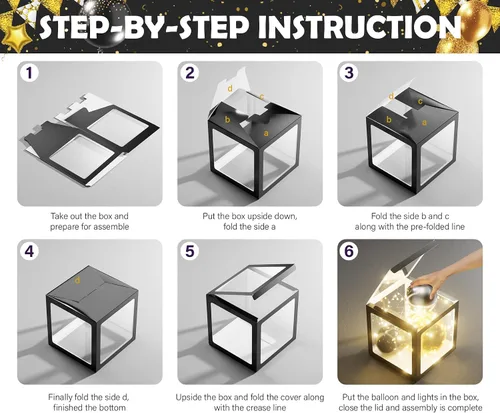 STEP-BY-STEP INSTRUCTION

1

Take out the box and prepare for assemble

2

d
c
b
a

Put the box upside down, fold the side a

3

d
c
b
a

Fold the side b and c along with the pre-folded line

4

d

Finally fold the side d, finished the bottom

5

Upside the box and fold the cover along with the crease line

6

Put the balloon and lights in the box, close the lid and assembly is complete