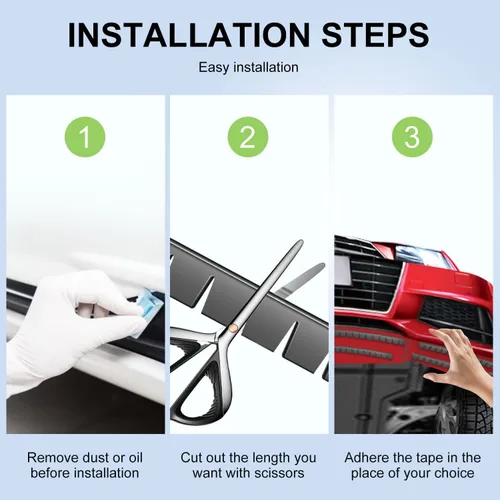 INSTALLATION STEPS

Easy installation

1

2

3

Remove dust or oil before installation

Cut out the length you want with scissors

Adhere the tape in the place of your choice