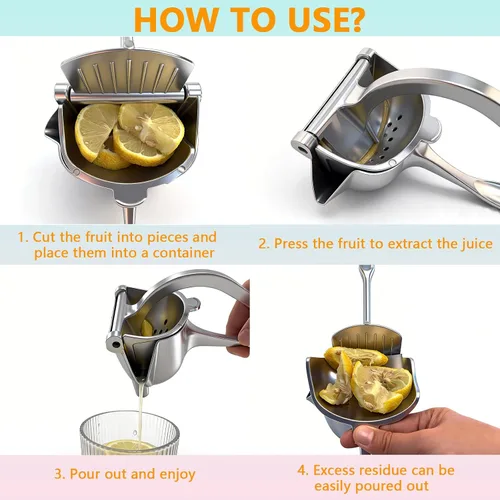 HOW TO USE?

1. Cut the fruit into pieces and place them into a container

2. Press the fruit to extract the juice

3. Pour out and enjoy

4. Excess residue can be easily poured out