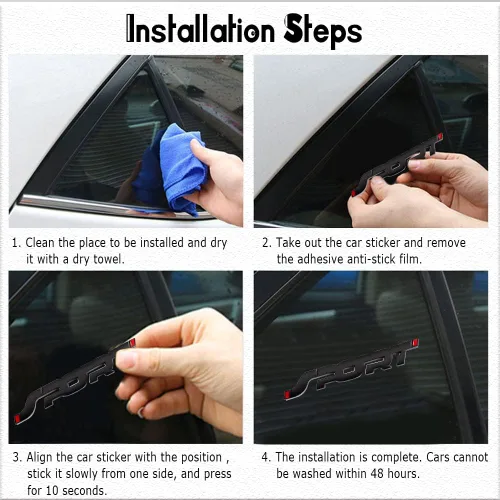 Installation Steps

SPORT

1. Clean the place to be installed and dry it with a dry towel.

2. Take out the car sticker and remove the adhesive anti-stick film.

SPORT

SPORT

3. Align the car sticker with the position , stick it slowly from one side, and press for 10 seconds.

4. The installation is complete. Cars cannot be washed within 48 hours.