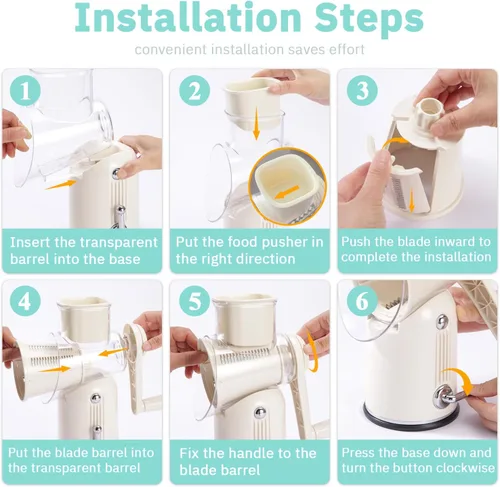 Installation Steps

convenient installation saves effort

1

Insert the transparent barrel into the base

2

Put the food pusher in the right direction

3

Push the blade inward to complete the installation

4

Put the blade barrel into the transparent barrel

5

Fix the handle to the blade barrel

6

Press the base down and turn the button clockwise