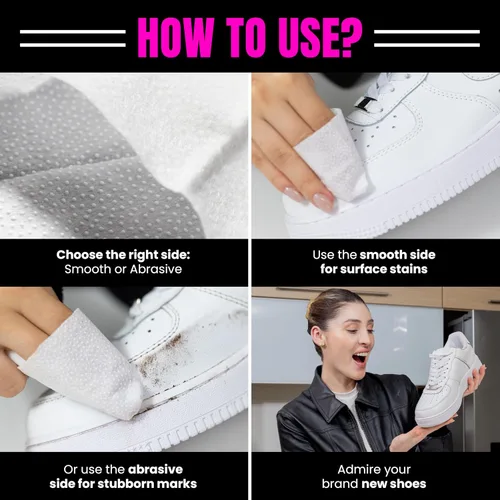 HOW TO USE?

Choose the right side: Smooth or Abrasive

Use the smooth side for surface stains

Or use the abrasive side for stubborn marks

Admire your brand new shoes