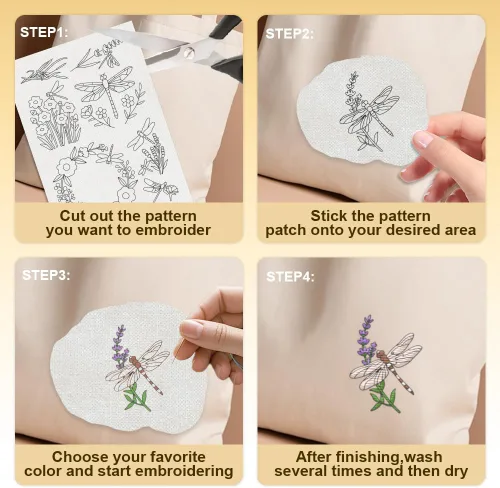 STEP1:

Cut out the pattern you want to embroider

STEP2:

Stick the pattern patch onto your desired area

STEP3:

Choose your favorite color and start embroidering

STEP4:

After finishing,wash several times and then dry