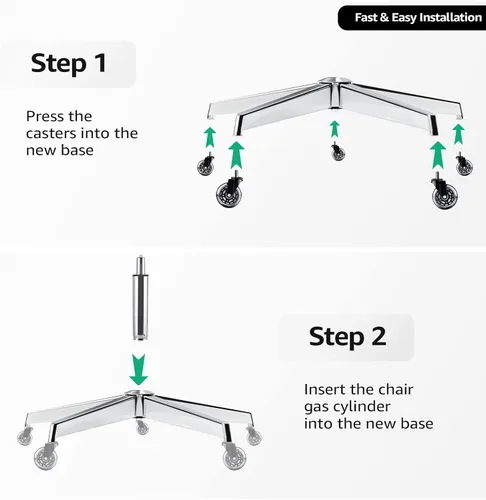 Fast & Easy Installation

Step 1

Press the casters into the new base

Step 2

Insert the chair gas cylinder into the new base