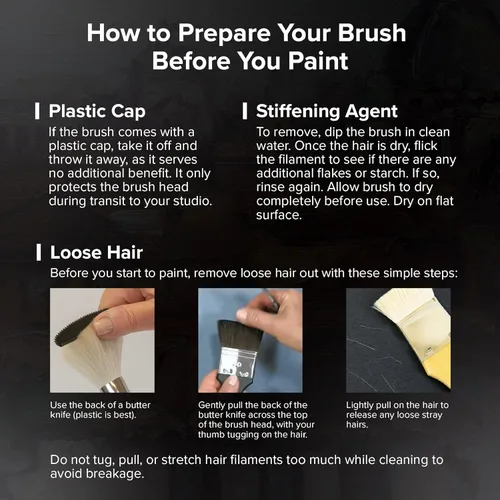 How to Prepare Your Brush Before You Paint

Plastic Cap
If the brush comes with a plastic cap, take it off and throw it away, as it serves no additional benefit. It only protects the brush head during transit to your studio.

Stiffening Agent
To remove, dip the brush in clean water. Once the hair is dry, flick the filament to see if there are any additional flakes or starch. If so, rinse again. Allow brush to dry completely before use. Dry on flat surface.

Loose Hair
Before you start to paint, remove loose hair out with these simple steps:

Use the back of a butter knife (plastic is best).

Gently pull the back of the butter knife across the top of the brush head, with your thumb tugging on the hair.

Lightly pull on the hair to release any loose stray hairs.

Do not tug, pull, or stretch hair filaments too much while cleaning to avoid breakage.