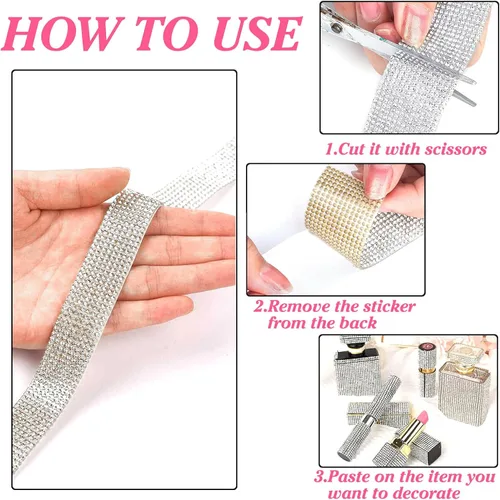 HOW TO USE

1.Cut it with scissors

2.Remove the sticker from the back

3.Paste on the item you want to decorate