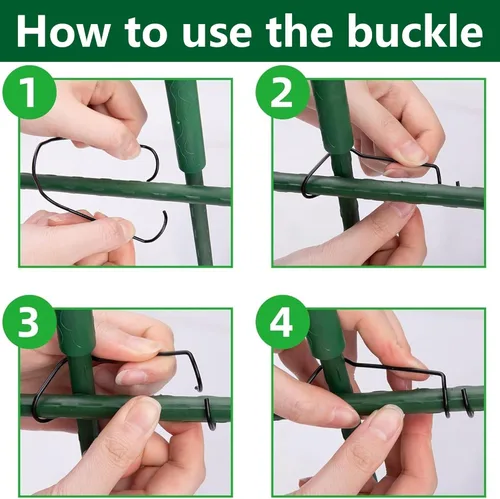 How to use the buckle

1

2

3

4