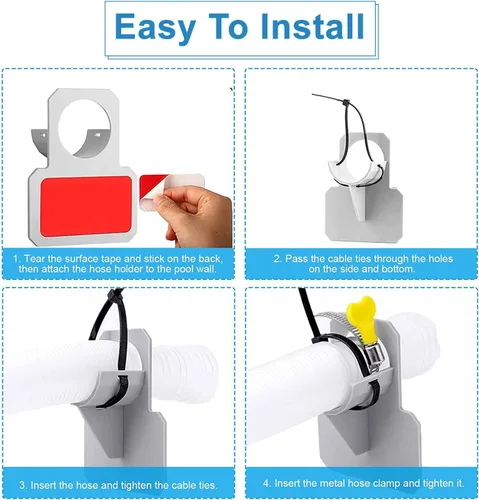 Easy To Install

1. Tear the surface tape and stick on the back, then attach the hose holder to the pool wall.

2. Pass the cable ties through the holes on the side and bottom.

3. Insert the hose and tighten the cable ties.

4. Insert the metal hose clamp and tighten it.