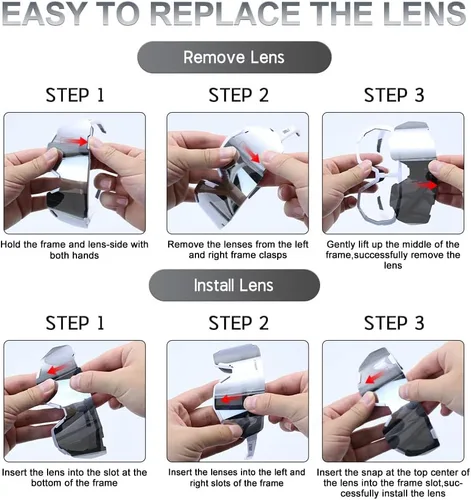 EASY TO REPLACE THE LENS

Remove Lens

STEP 1

Hold the frame and lens-side with both hands

STEP 2

Remove the lenses from the left and right frame clasps

STEP 3

Gently lift up the middle of the frame,successfully remove the lens

Install Lens

STEP 1

Insert the lens into the slot at the bottom of the frame

STEP 2

Insert the lenses into the left and right slots of the frame

STEP 3

Insert the snap at the top center of the lens into the frame slot,successfully install the lens