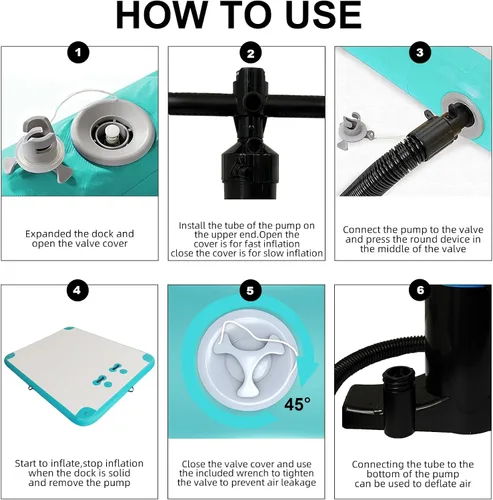 HOW TO USE

1

Expanded the dock and open the valve cover

2

Install the tube of the pump on the upper end.Open the cover is for fast inflation close the cover is for slow inflation

3

Connect the pump to the valve and press the round device in the middle of the valve

4

Start to inflate,stop inflation when the dock is solid and remove the pump

5

45°

Close the valve cover and use the included wrench to tighten the valve to prevent air leakage

6

Connecting the tube to the bottom of the pump can be used to deflate air