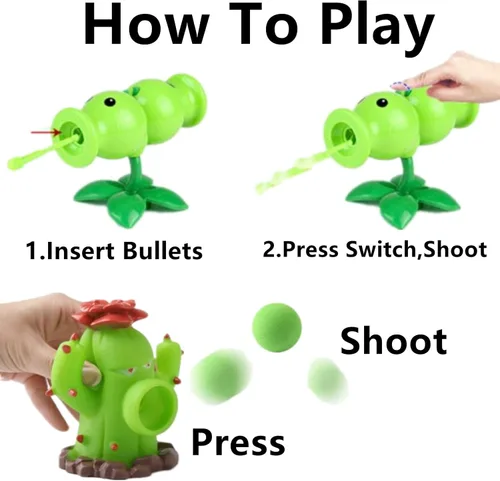 How To Play

1.Insert Bullets

2.Press Switch,Shoot

Shoot

Press