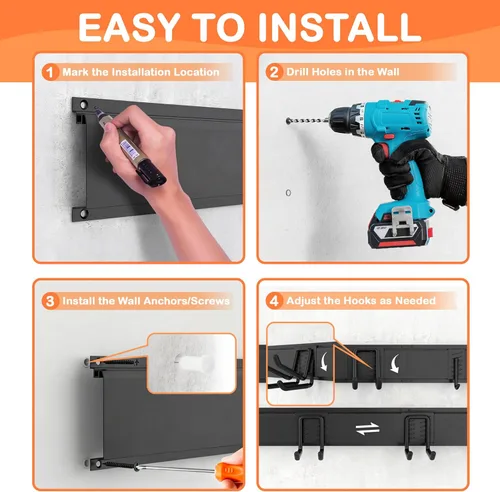 EASY TO INSTALL

1 Mark the Installation Location

2 Drill Holes in the Wall

3 Install the Wall Anchors/Screws

4 Adjust the Hooks as Needed