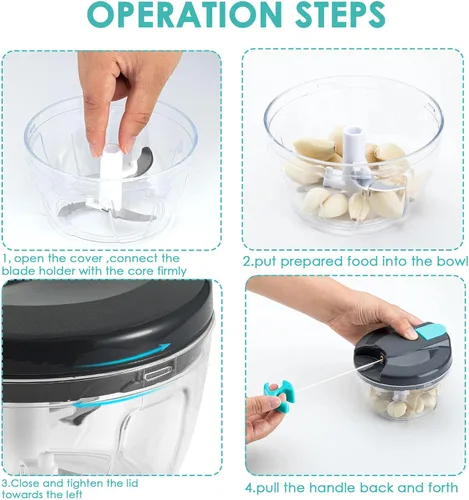 OPERATION STEPS

1, open the cover ,connect the blade holder with the core firmly

2.put prepared food into the bowl

3.Close and tighten the lid towards the left

4.pull the handle back and forth