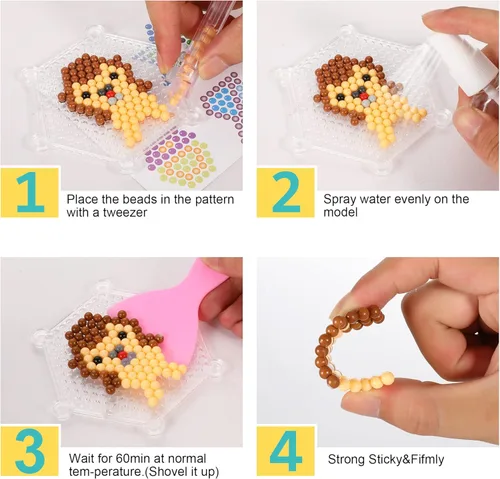 1
Place the beads in the pattern with a tweezer

2
Spray water evenly on the model

3
Wait for 60min at normal tem-perature.(Shovel it up)

4
Strong Sticky&Fifmly