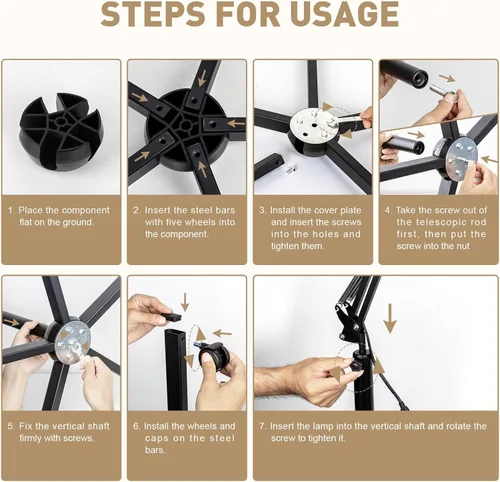 STEPS FOR USAGE

1. Place the component flat on the ground.

2. Insert the steel bars with five wheels into the component.

3. Install the cover plate and insert the screws into the holes and tighten them.

4. Take the screw out of the telescopic rod first, then put the screw into the nut

5. Fix the vertical shaft firmly with screws.

6. Install the wheels and caps on the steel bars.

7. Insert the lamp into the vertical shaft and rotate the screw to tighten it.