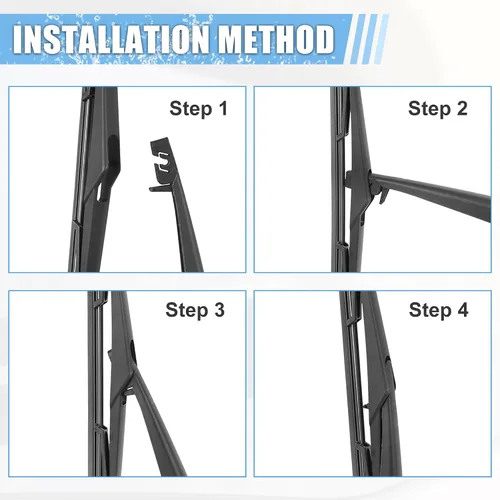 INSTALLATION METHOD

Step 1

Step 2

Step 3

Step 4