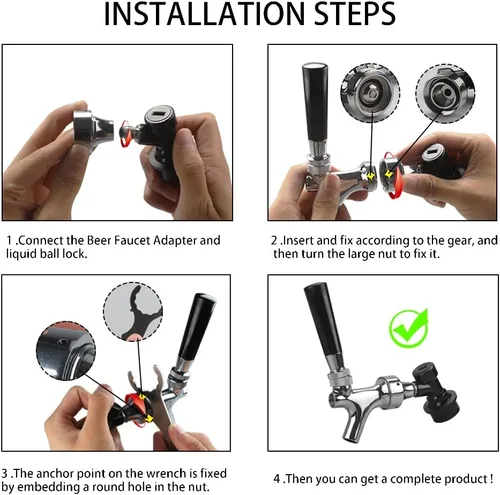 INSTALLATION STEPS

1 .Connect the Beer Faucet Adapter and liquid ball lock.

2 .Insert and fix according to the gear, and then turn the large nut to fix it.

3 .The anchor point on the wrench is fixed by embedding a round hole in the nut.

4 .Then you can get a complete product !