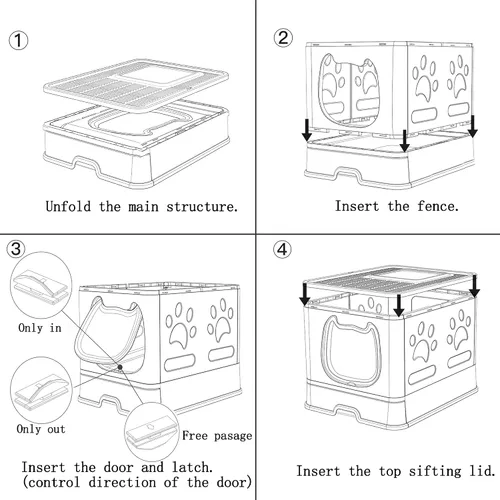 ①

Unfold the main structure.

②

Insert the fence.

③

Only in

Only out

Free pasage

Insert the door and latch.
(control direction of the door)

④

Insert the top sifting lid.