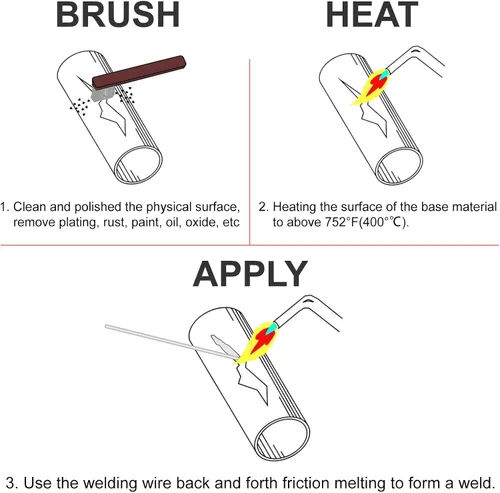 BRUSH

1. Clean and polished the physical surface, remove plating, rust, paint, oil, oxide, etc

HEAT

2. Heating the surface of the base material to above 752°F(400°℃).

APPLY

3. Use the welding wire back and forth friction melting to form a weld.