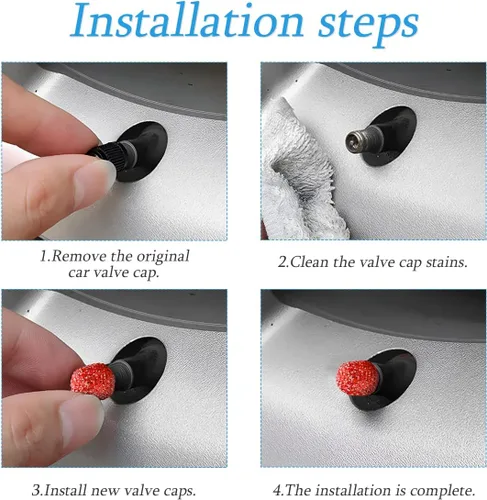 Installation steps

1.Remove the original car valve cap.

2.Clean the valve cap stains.

3.Install new valve caps.

4.The installation is complete.