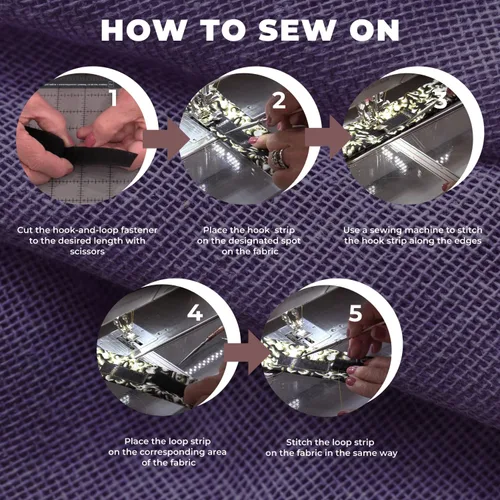 HOW TO SEW ON

1

Cut the hook-and-loop fastener to the desired length with scissors

2

Place the hook strip on the designated spot on the fabric

3

Use a sewing machine to stitch the hook strip along the edges

4

Place the loop strip on the corresponding area of the fabric

5

Stitch the loop strip on the fabric in the same way