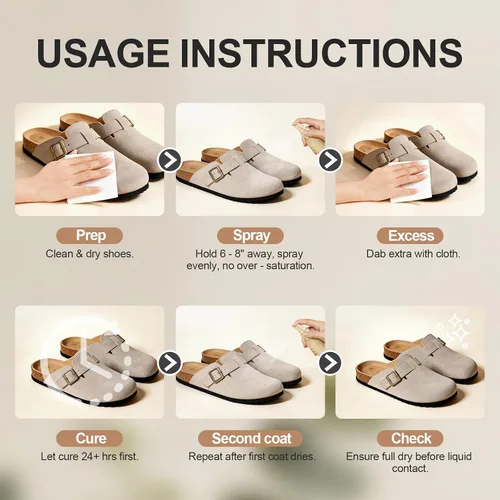 USAGE INSTRUCTIONS

Prep
Clean & dry shoes.

Spray
Hold 6 - 8" away, spray evenly, no over - saturation.

Excess
Dab extra with cloth.

Cure
Let cure 24+ hrs first.

Second coat
Repeat after first coat dries.

Check
Ensure full dry before liquid contact.