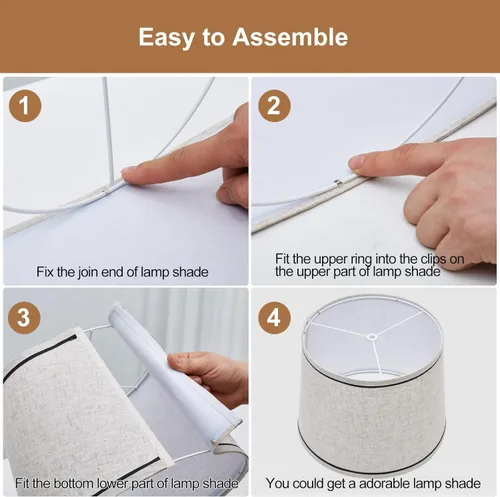 Easy to Assemble

1

Fix the join end of lamp shade

2

Fit the upper ring into the clips on the upper part of lamp shade

3

Fit the bottom lower part of lamp shade

4

You could get a adorable lamp shade