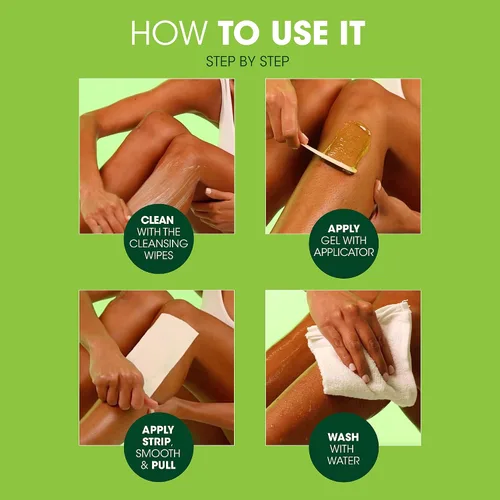 HOW TO USE IT

STEP BY STEP

CLEAN WITH THE CLEANSING WIPES

APPLY GEL WITH APPLICATOR

APPLY STRIP, SMOOTH & PULL

WASH WITH WATER