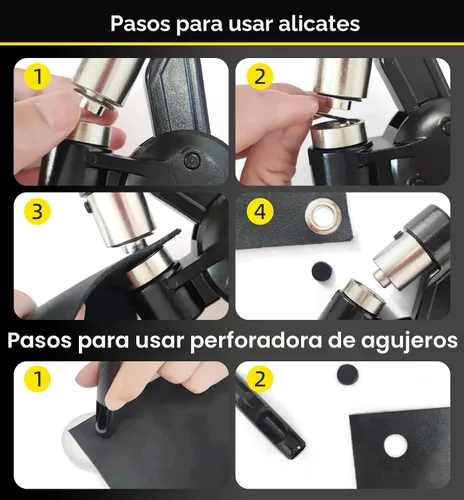 Pasos para usar alicates

1

2

3

4

Pasos para usar perforadora de agujeros

1

2