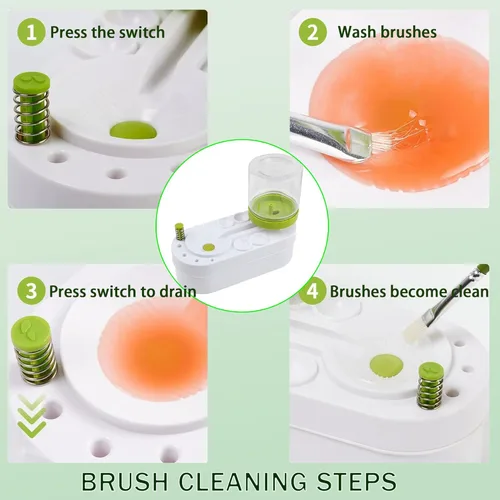 1 Press the switch

2 Wash brushes

3 Press switch to drain

4 Brushes become clean

BRUSH CLEANING STEPS