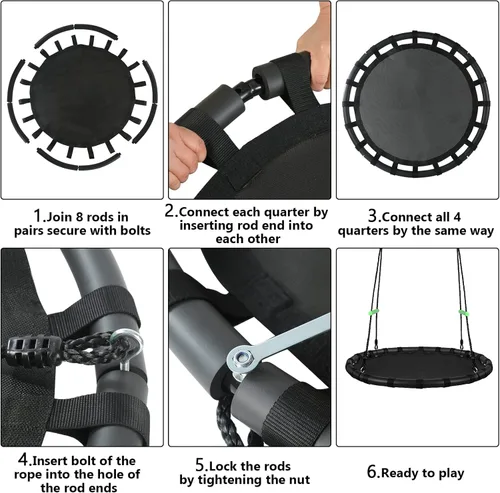 1.Join 8 rods in pairs secure with bolts

2.Connect each quarter by inserting rod end into each other

3.Connect all 4 quarters by the same way

4.Insert bolt of the rope into the hole of the rod ends

5.Lock the rods by tightening the nut

6.Ready to play