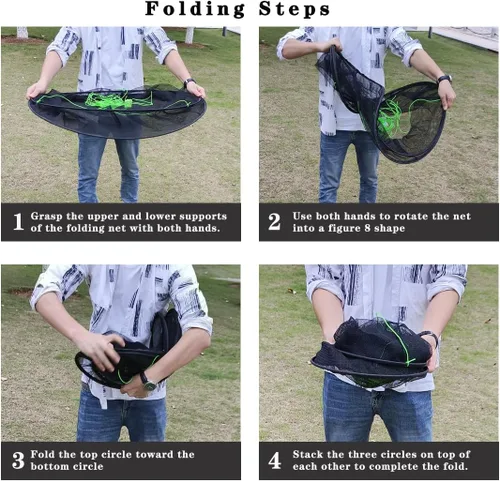 Folding Steps

1 Grasp the upper and lower supports of the folding net with both hands.

2 Use both hands to rotate the net into a figure 8 shape

3 Fold the top circle toward the bottom circle

4 Stack the three circles on top of each other to complete the fold.