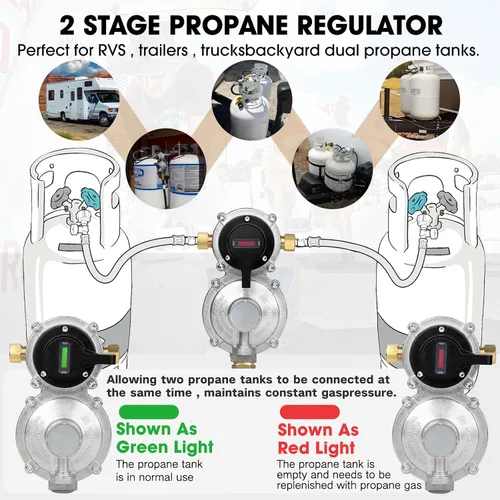 2 STAGE PROPANE REGULATOR

Perfect for RVS , trailers , trucksbackyard dual propane tanks.

Allowing two propane tanks to be connected at the same time , maintains constant gaspressure.

Shown As Green Light

The propane tank is in normal use

Shown As Red Light

The propane tank is empty and needs to be replenished with propane gas