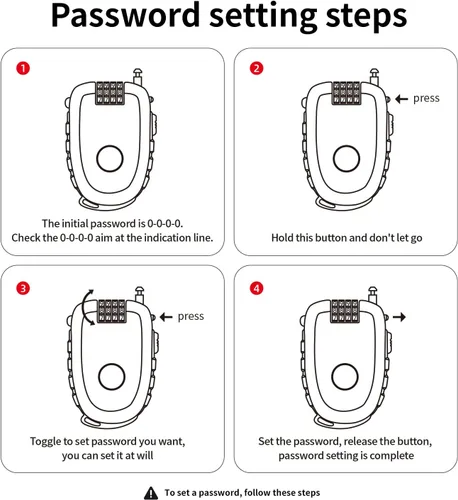 Password setting steps

1

The initial password is 0-0-0-0.
Check the 0-0-0-0 aim at the indication line.

2

press

Hold this button and don't let go

3

press

Toggle to set password you want, you can set it at will

4

Set the password, release the button, password setting is complete

To set a password, follow these steps