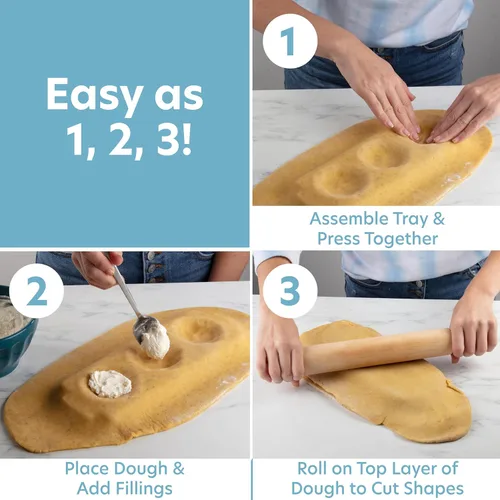 Easy as 1, 2, 3!

1

Assemble Tray & Press Together

2

Place Dough & Add Fillings

3

Roll on Top Layer of Dough to Cut Shapes