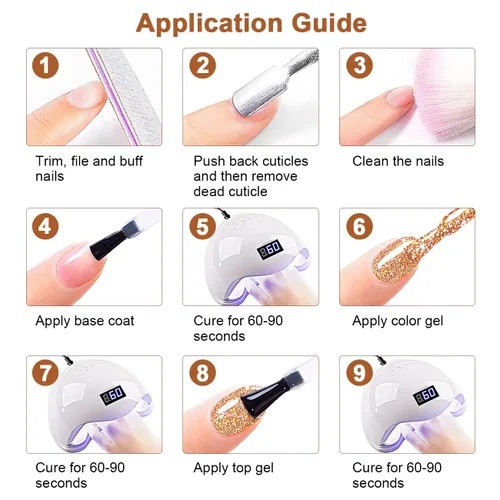 Application Guide

1

Trim, file and buff nails

2

Push back cuticles and then remove dead cuticle

3

Clean the nails

4

Apply base coat

5

60

Cure for 60-90 seconds

6

Apply color gel

7

60

Cure for 60-90 seconds

8

Apply top gel

9

60

Cure for 60-90 seconds