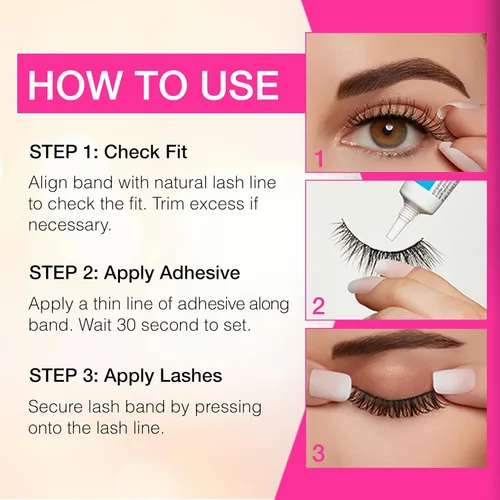 HOW TO USE

STEP 1: Check Fit

Align band with natural lash line to check the fit. Trim excess if necessary.

STEP 2: Apply Adhesive

Apply a thin line of adhesive along band. Wait 30 second to set.

STEP 3: Apply Lashes

Secure lash band by pressing onto the lash line.

1

2

3