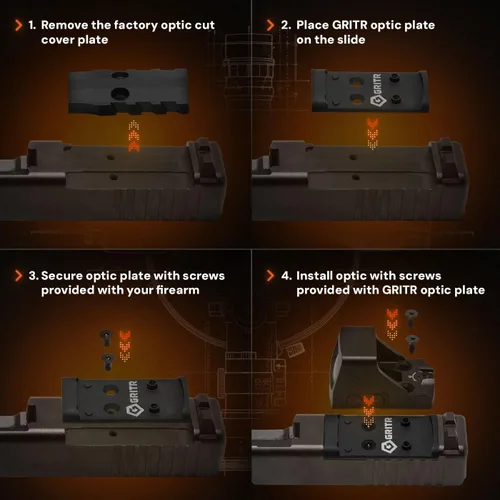 1. Remove the factory optic cut cover plate

2. Place GRITR optic plate on the slide

GRITR

3. Secure optic plate with screws provided with your firearm

GRITR

4. Install optic with screws provided with GRITR optic plate

GRITR