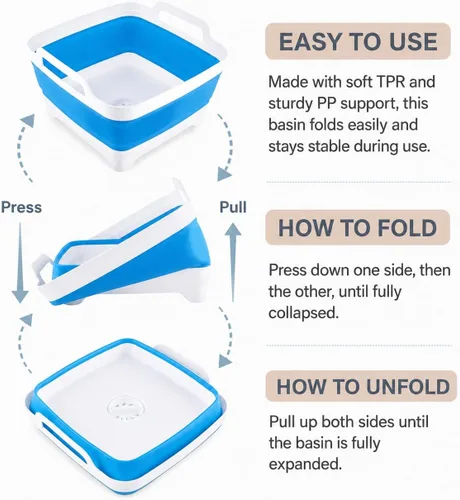 Press

Pull

EASY TO USE

Made with soft TPR and sturdy PP support, this basin folds easily and stays stable during use.

HOW TO FOLD

Press down one side, then the other, until fully collapsed.

HOW TO UNFOLD

Pull up both sides until the basin is fully expanded.